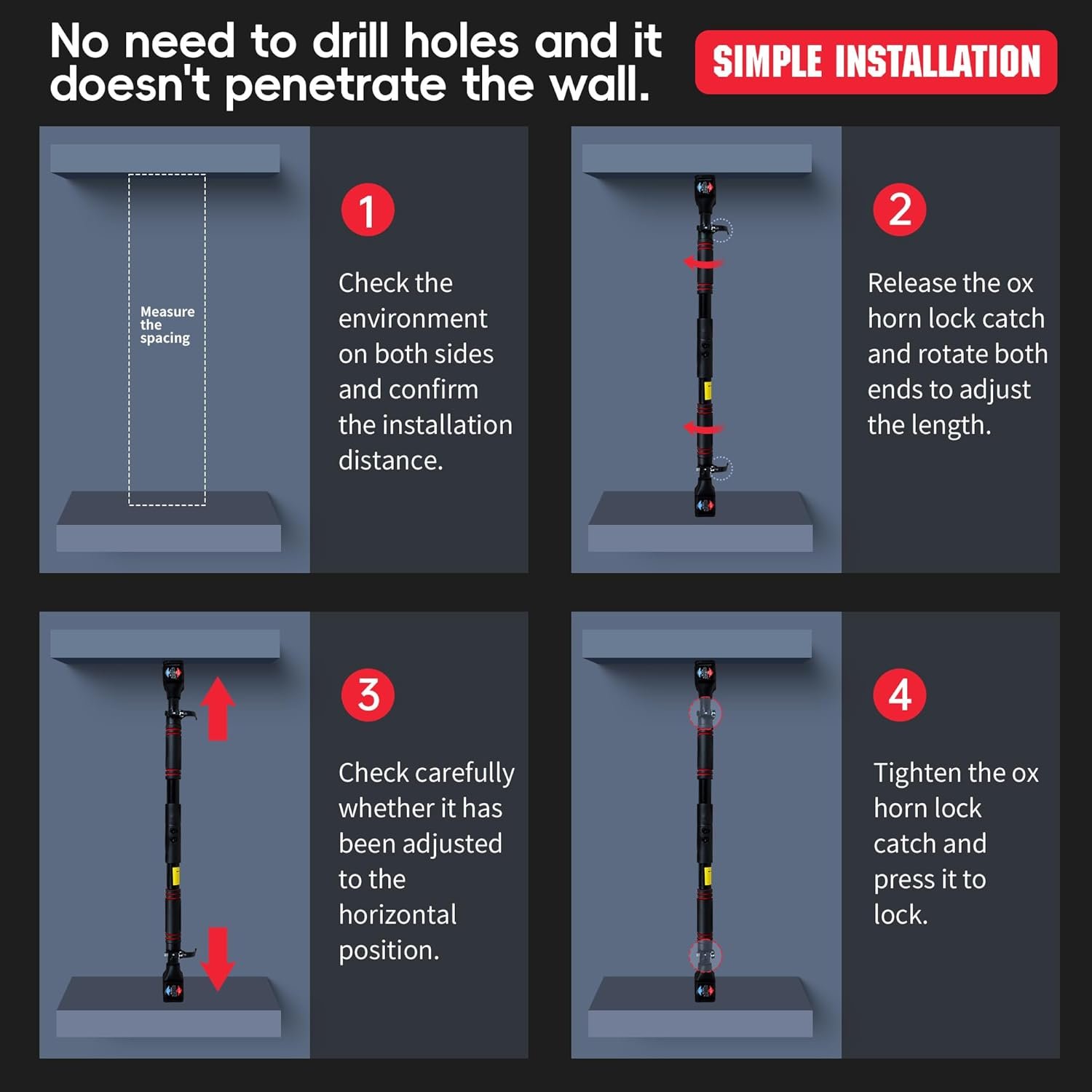 No need to drill holes and it doesn't penetrate the wall.

SIMPLE INSTALLATION

Measure the spacing

1

Check the environment on both sides and confirm the installation distance.

2

Release the ox horn lock catch and rotate both ends to adjust the length.

3

Check carefully whether it has been adjusted to the horizontal position.

4

Tighten the ox horn lock catch and press it to lock.